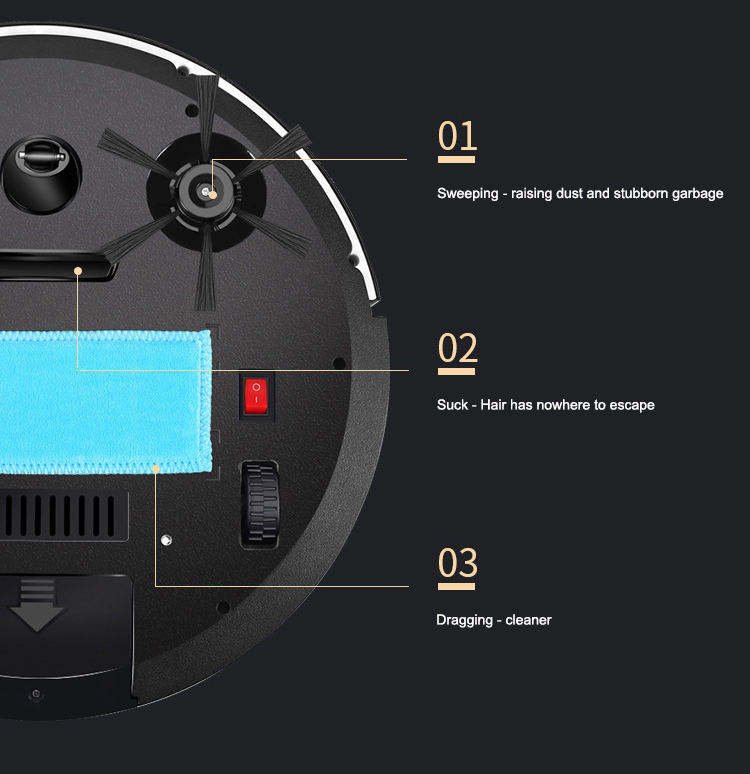 01

Sweeping - raising dust and stubborn garbage

02

Suck - Hair has nowhere to escape

03

Dragging - cleaner