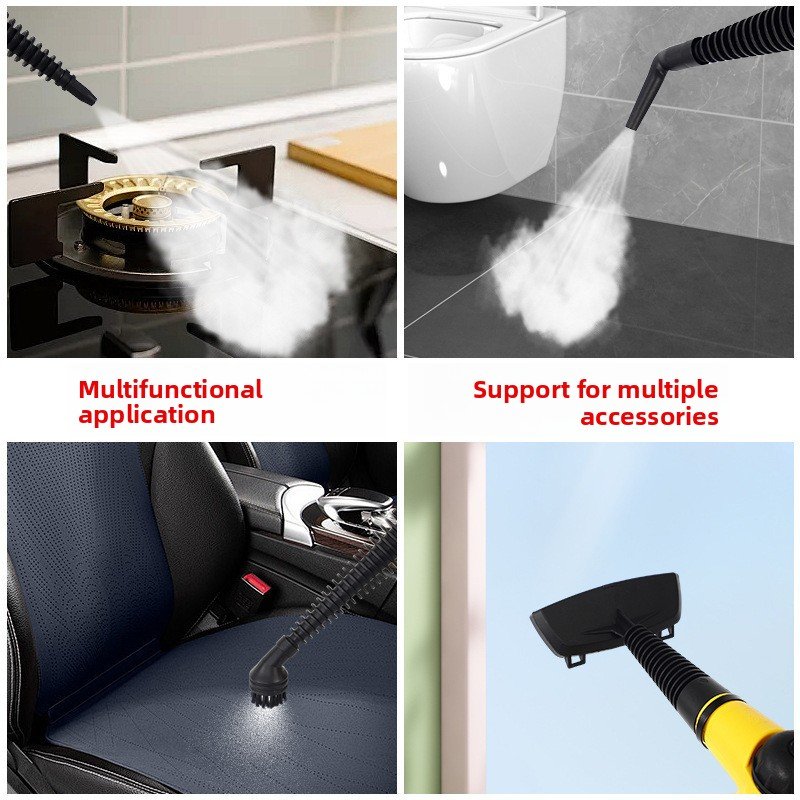 Multifunctional application

Support for multiple accessories